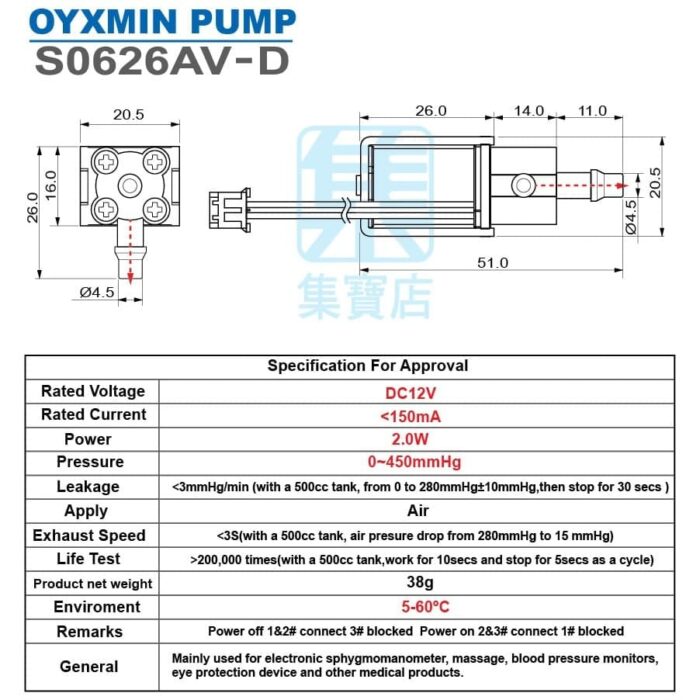 OYXMIN PUMP
S0626AV-D

20.5
26.0
16.0
Ø4.5
26.0
14.0
11.0
20.5
Ø4.5
51.0
集寶店

| Specification For Approval | |
|---|---|
| Rated Voltage | DC12V |
| Rated Current | <150mA |
| Power | 2.0W |
| Pressure | 0~450mmHg |
| Leakage | <3mmHg/min (with a 500cc tank, from 0 to 280mmHg±10mmHg,then stop for 30 secs ) |
| Apply | Air |
| Exhaust Speed | <3S(with a 500cc tank, air presure drop from 280mmHg to 15 mmHg) |
| Life Test | >200,000 times(with a 500cc tank,work for 10secs and stop for 5secs as a cycle) |
| Product net weight | 38g |
| Enviroment | 5-60°C |
| Remarks | Power off 1&2# connect 3# blocked Power on 2&3# connect 1# blocked |
| General | Mainly used for electronic sphygmomanometer, massage, blood pressure monitors, eye protection device and other medical products. |